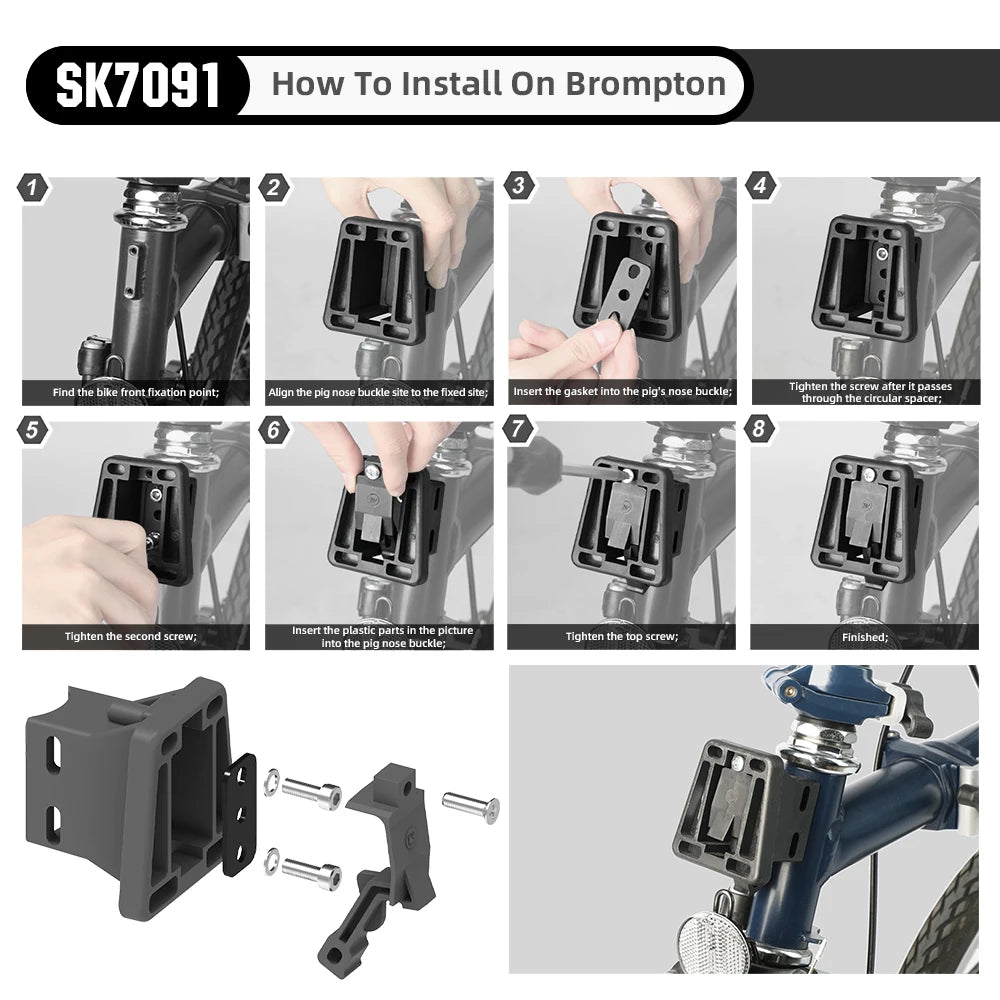 SK7091 How To Install On Brompton

1
Find the bike front fixation point;

2
Align the pig nose buckle site to the fixed site;

3
Insert the gasket into the pig's nose buckle;

4
Tighten the screw after it passes through the circular spacer;

5
Tighten the second screw;

6
Insert the plastic parts in the picture into the pig nose buckle;

7
Tighten the top screw;

8
Finished;